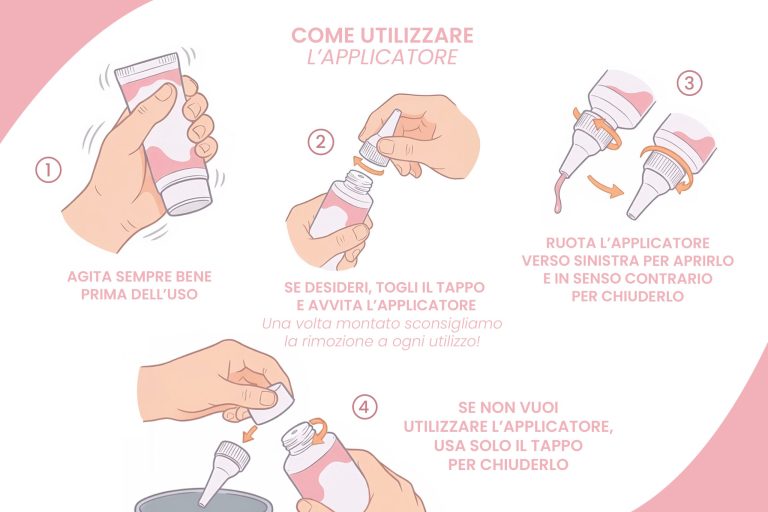 COME UTILIZZARE
L'APPLICATORE

1

AGITA SEMPRE BENE PRIMA DELL'USO

2

SE DESIDERI, TOGLI IL TAPPO E AVVITA L'APPLICATORE
Una volta montato sconsigliamo la rimozione a ogni utilizzo!

3

RUOTA L'APPLICATORE VERSO SINISTRA PER APRIRLO E IN SENSO CONTRARIO PER CHIUDERLO

4

SE NON VUOI UTILIZZARE L'APPLICATORE, USA SOLO IL TAPPO PER CHIUDERLO