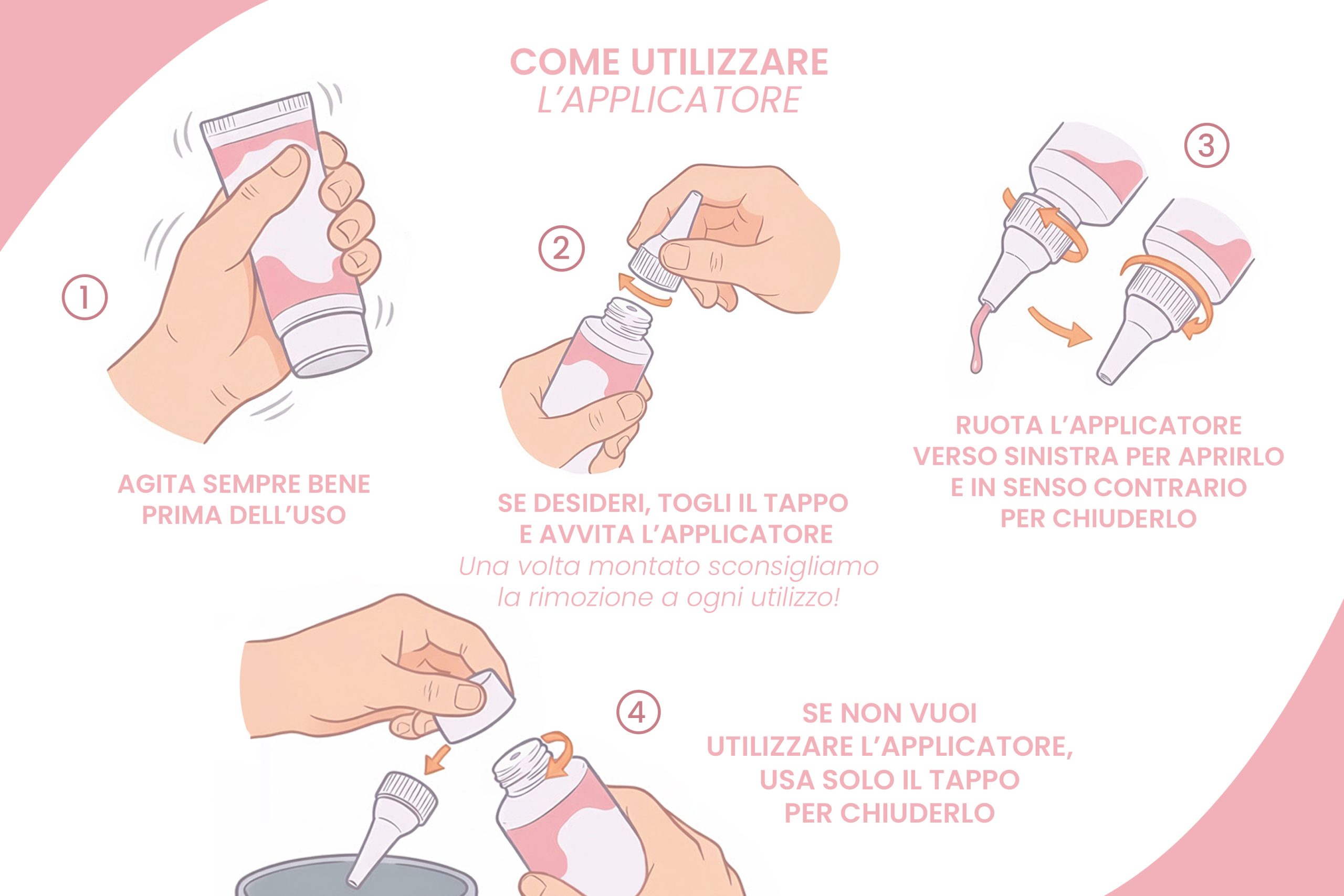 COME UTILIZZARE
L'APPLICATORE

1

AGITA SEMPRE BENE PRIMA DELL'USO

2

SE DESIDERI, TOGLI IL TAPPO E AVVITA L'APPLICATORE
Una volta montato sconsigliamo la rimozione a ogni utilizzo!

3

RUOTA L'APPLICATORE VERSO SINISTRA PER APRIRLO E IN SENSO CONTRARIO PER CHIUDERLO

4

SE NON VUOI UTILIZZARE L'APPLICATORE, USA SOLO IL TAPPO PER CHIUDERLO